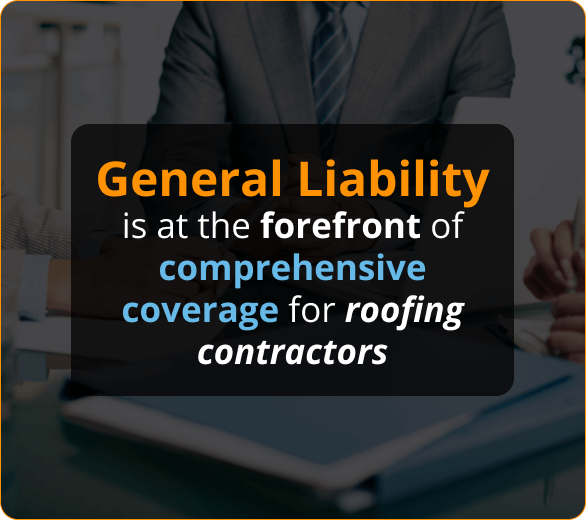 General Liability is at the forefront of comprehensive coverage for roofing contractors