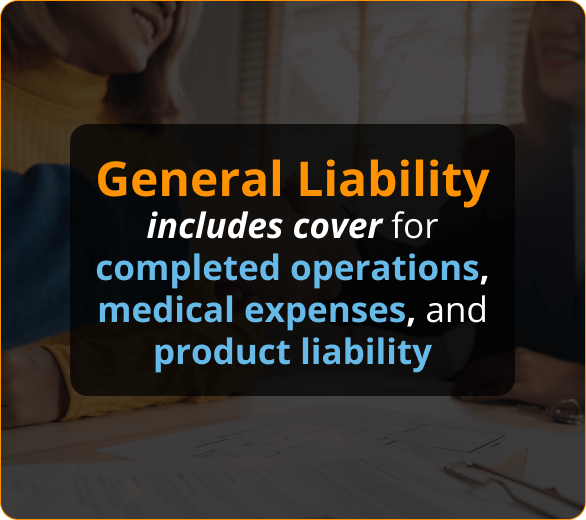 General Liability
includes cover for
completed operations,
medical expenses, and
product liability