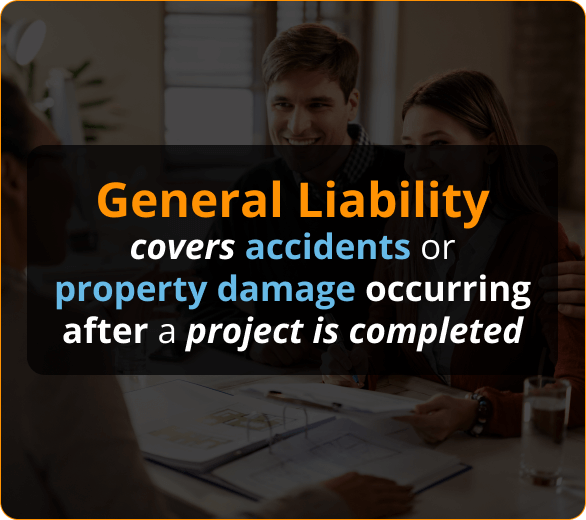 General Liability
covers accidents or property damage occurring after a project is completed