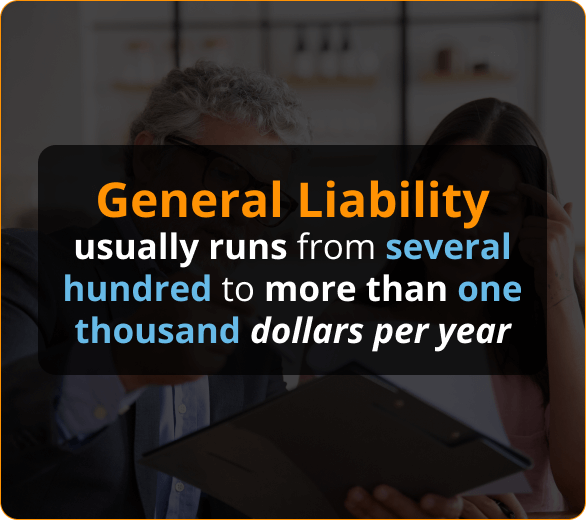 General Liability
usually runs from several hundred to more than one thousand dollars per year