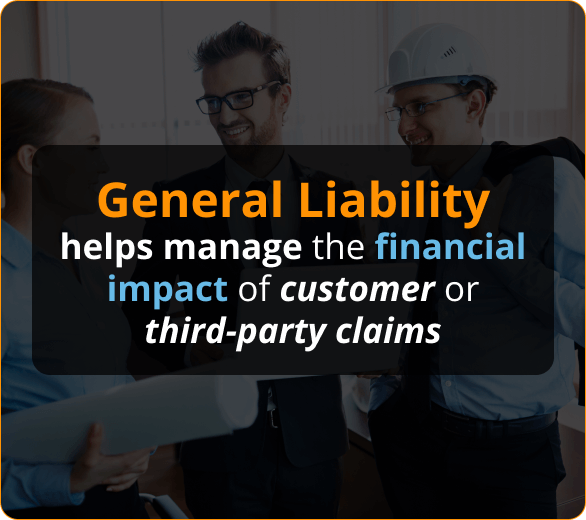 General Liability
helps manage the financial impact of customer or third-party claims