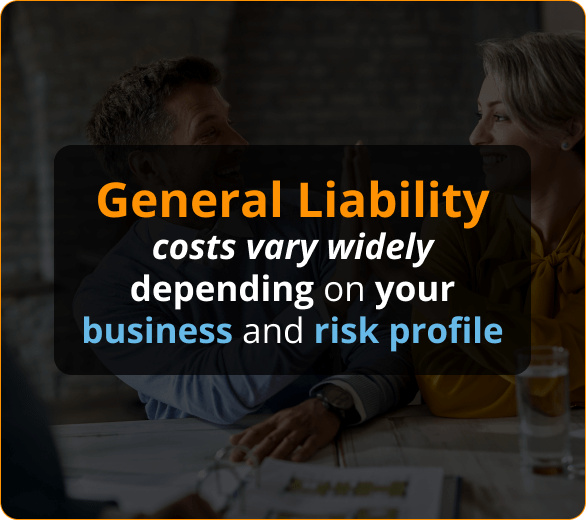 General Liability
costs vary widely
depending on your
business and risk profile