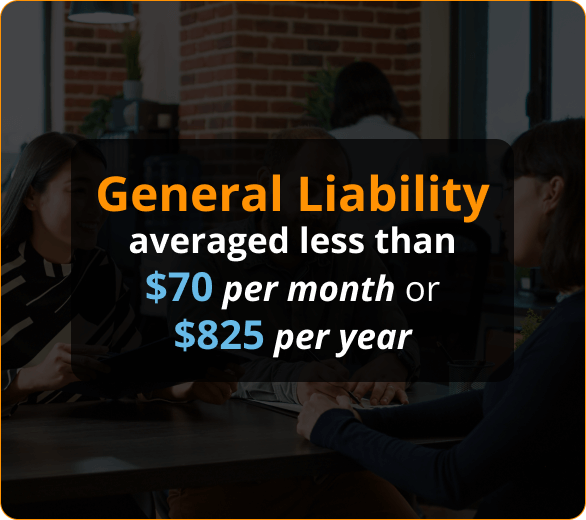 General Liability
averaged less than
\$70 per month or
\$825 per year