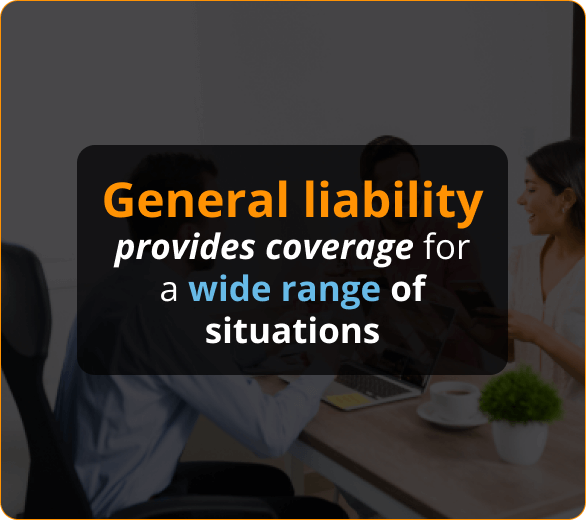 General liability provides coverage for a wide range of situations