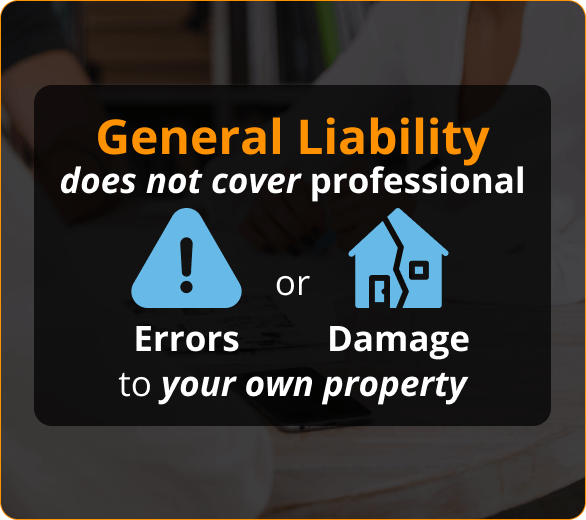 General Liability
does not cover professional

Errors or Damage
to your own property