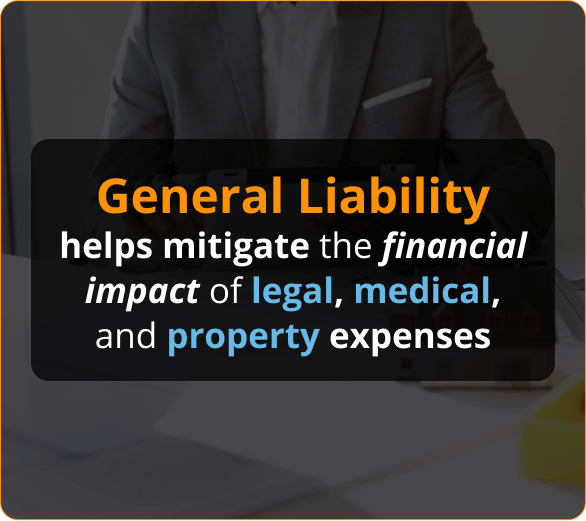 General Liability
helps mitigate the financial impact of legal, medical, and property expenses