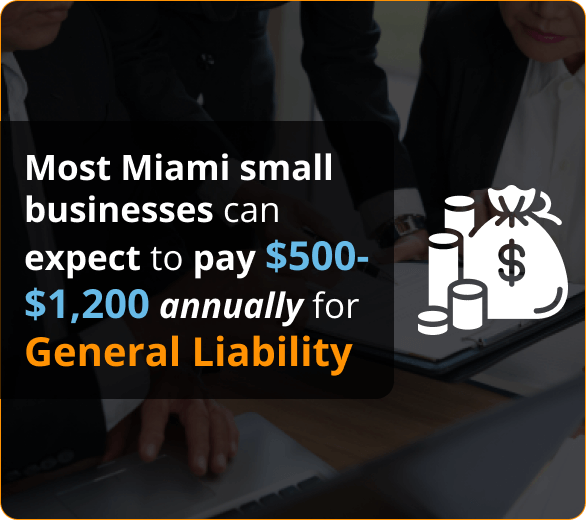 Most Miami small businesses can expect to pay \$500-\$1,200 annually for General Liability

\$