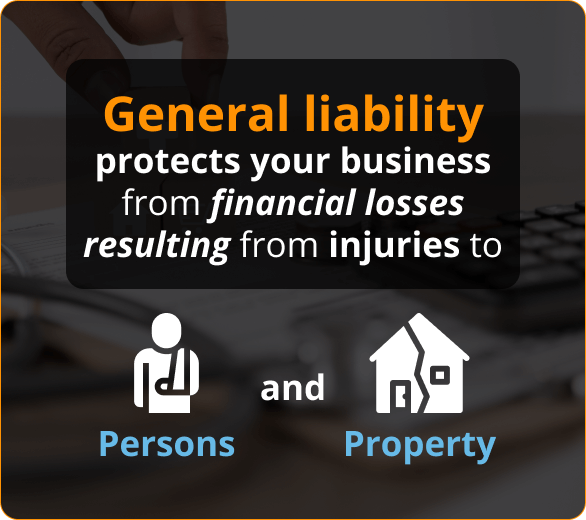 General liability protects your business from financial losses resulting from injuries to

Persons

and

Property