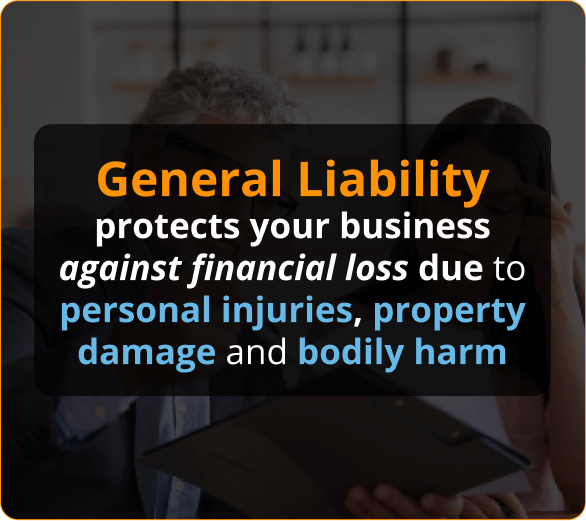 General Liability

protects your business against financial loss due to personal injuries, property damage and bodily harm