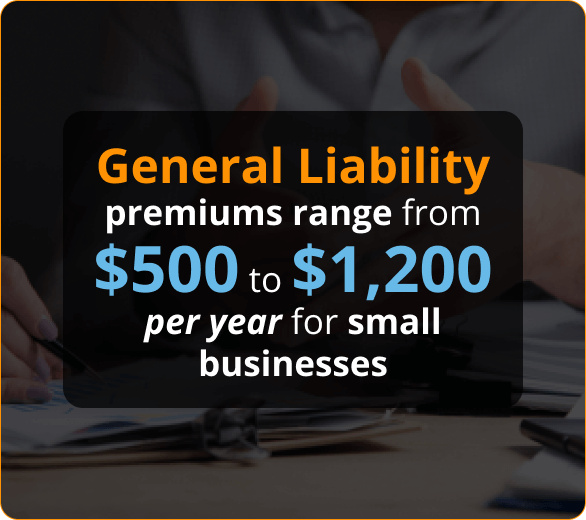 General Liability premiums range from \$500 to \$1,200 per year for small businesses