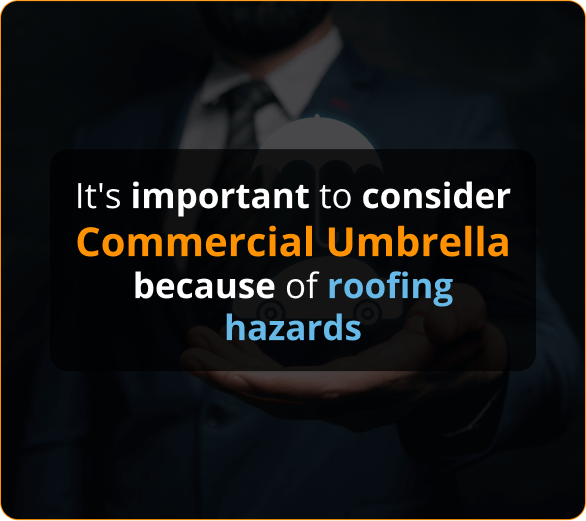 It's important to consider Commercial Umbrella because of roofing hazards