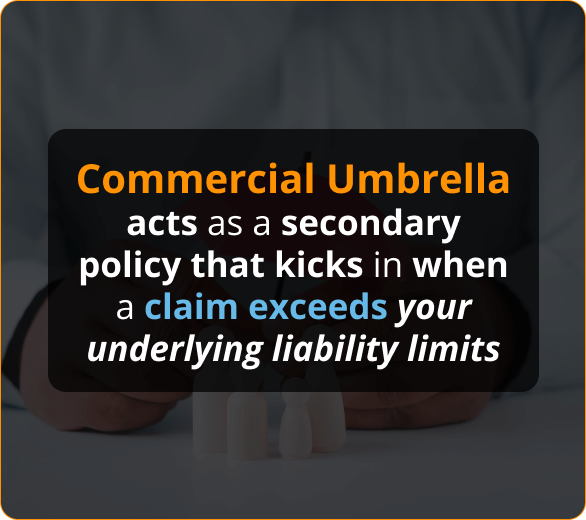 Commercial Umbrella acts as a secondary policy that kicks in when a claim exceeds your underlying liability limits