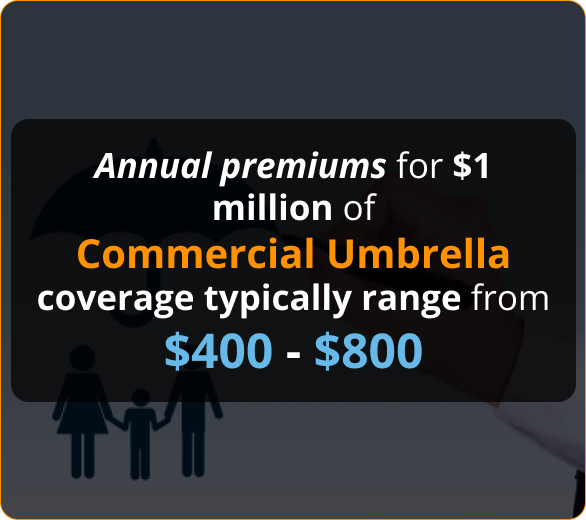 Annual premiums for \$1 million of Commercial Umbrella coverage typically range from \$400 - \$800