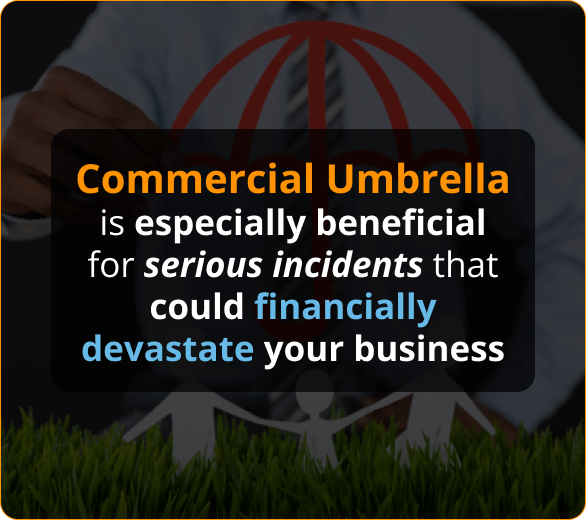 Commercial Umbrella is especially beneficial for serious incidents that could financially devastate your business