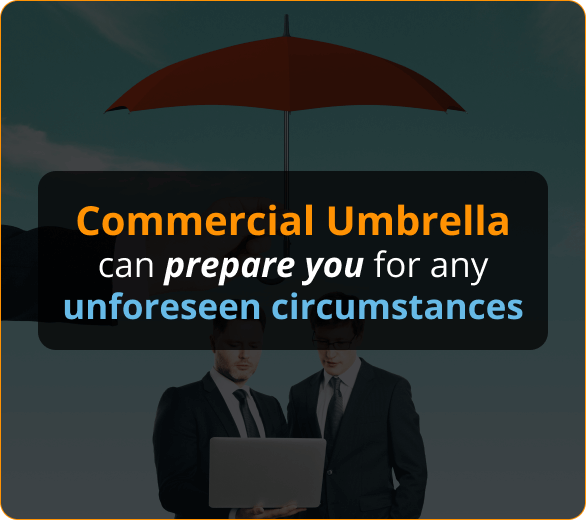 Commercial Umbrella can prepare you for any unforeseen circumstances