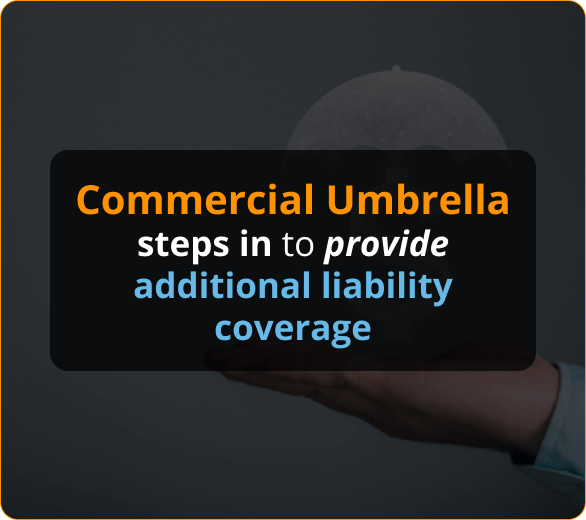 Commercial Umbrella steps in to provide additional liability coverage