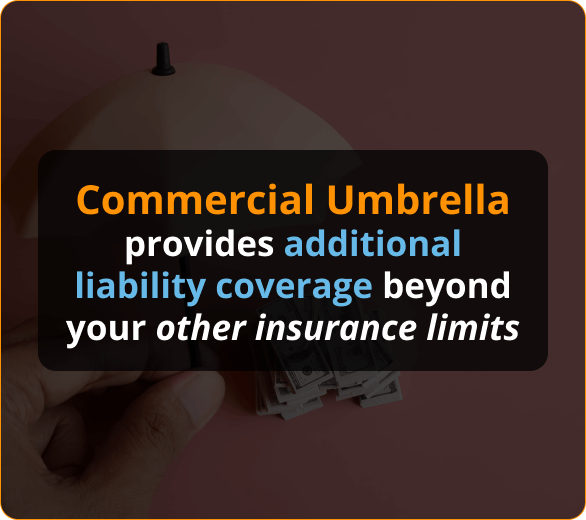 Commercial Umbrella provides additional liability coverage beyond your other insurance limits