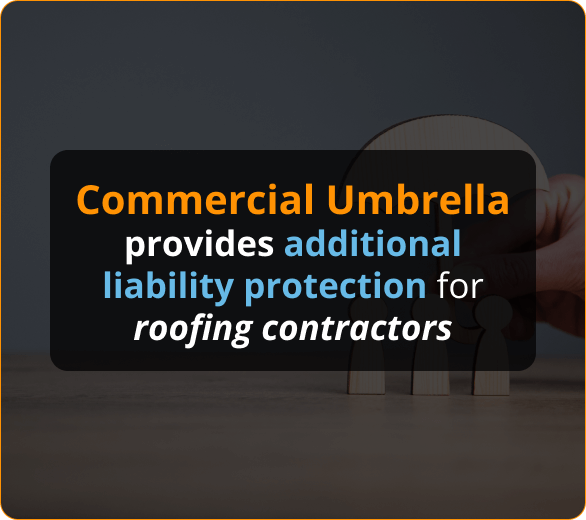 Commercial Umbrella provides additional liability protection for roofing contractors