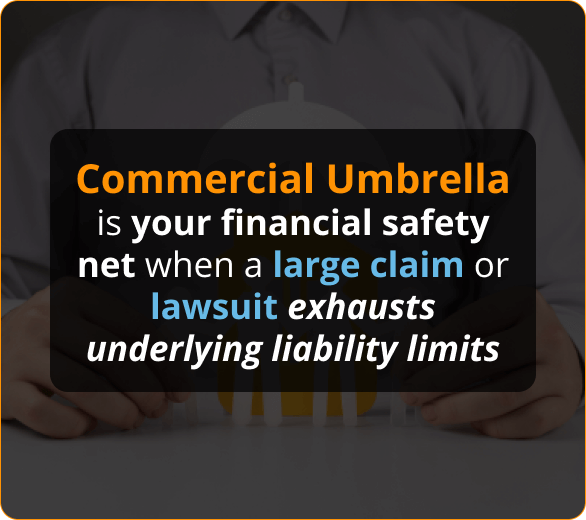 Commercial Umbrella is your financial safety net when a large claim or lawsuit exhausts underlying liability limits