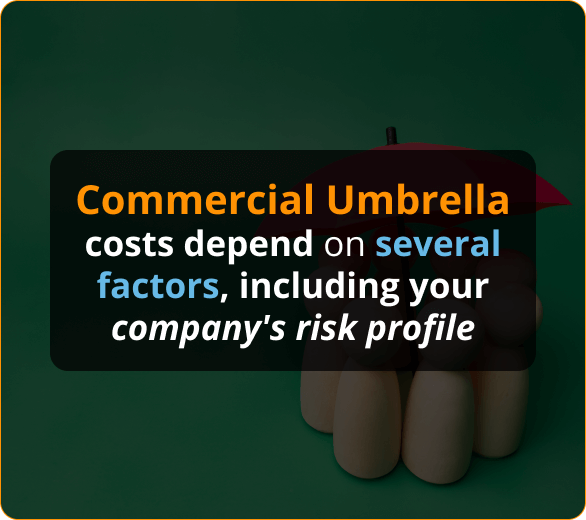 Commercial Umbrella costs depend on several factors, including your company's risk profile