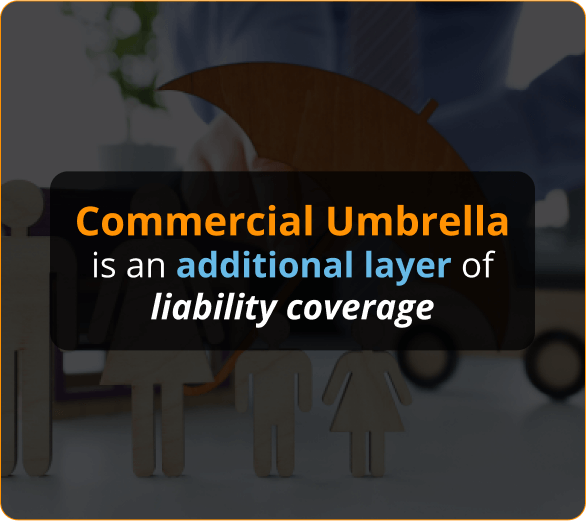 Commercial Umbrella is an additional layer of liability coverage