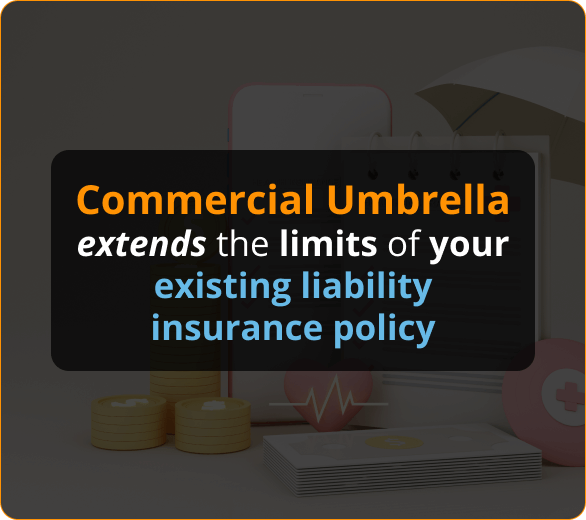 Commercial Umbrella extends the limits of your existing liability insurance policy