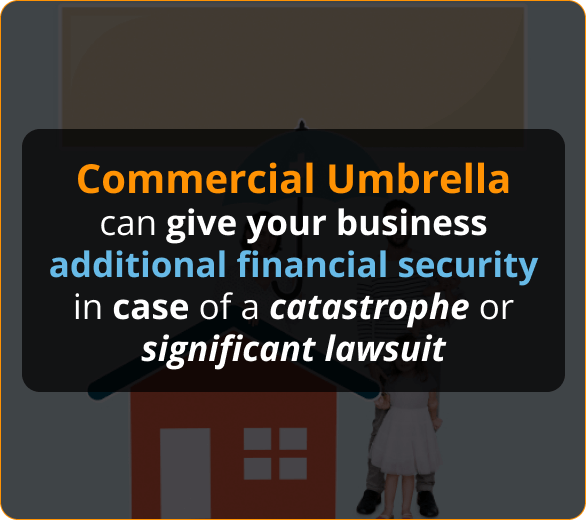 Commercial Umbrella can give your business additional financial security in case of a catastrophe or significant lawsuit