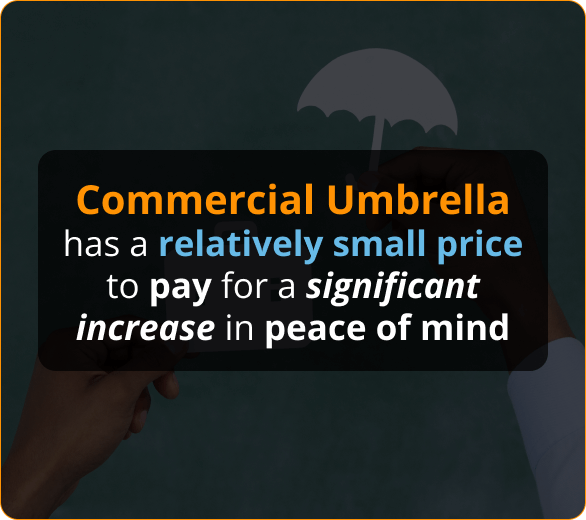 Commercial Umbrella has a relatively small price to pay for a significant increase in peace of mind