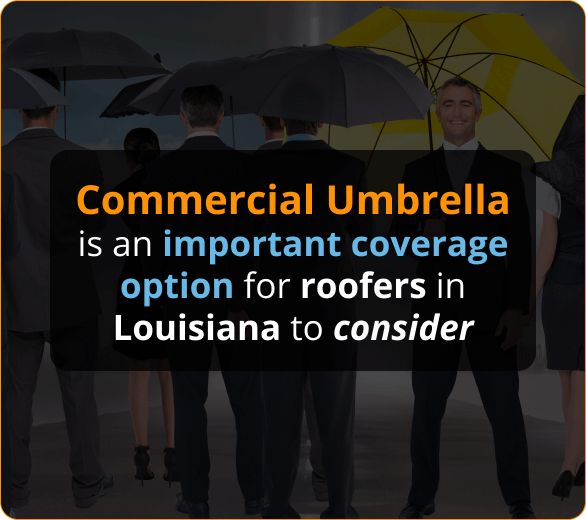 Commercial Umbrella is an important coverage option for roofers in Louisiana to consider