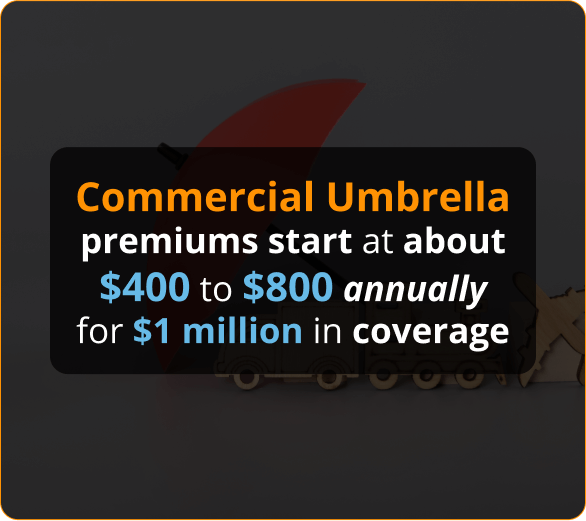 Commercial Umbrella premiums start at about \$400 to \$800 annually for \$1 million in coverage