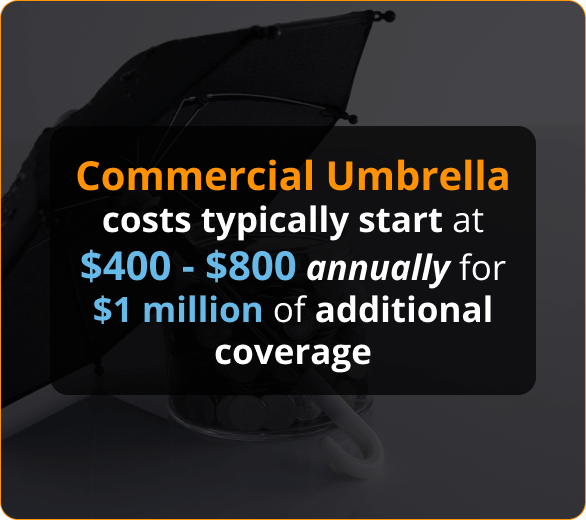 Commercial Umbrella costs typically start at \$400 - \$800 annually for \$1 million of additional coverage