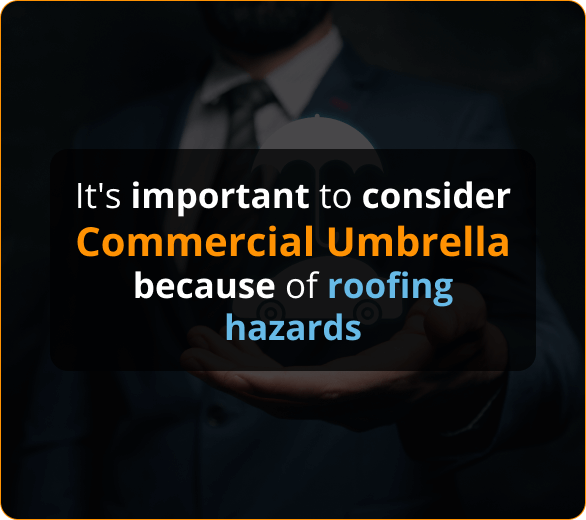 It's important to consider Commercial Umbrella because of roofing hazards