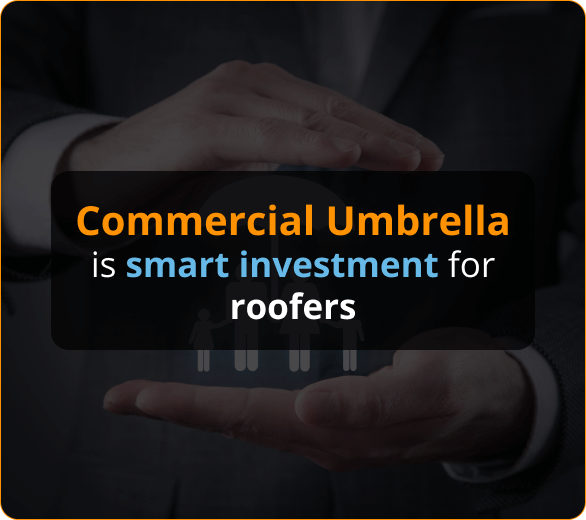 Commercial Umbrella is smart investment for roofers