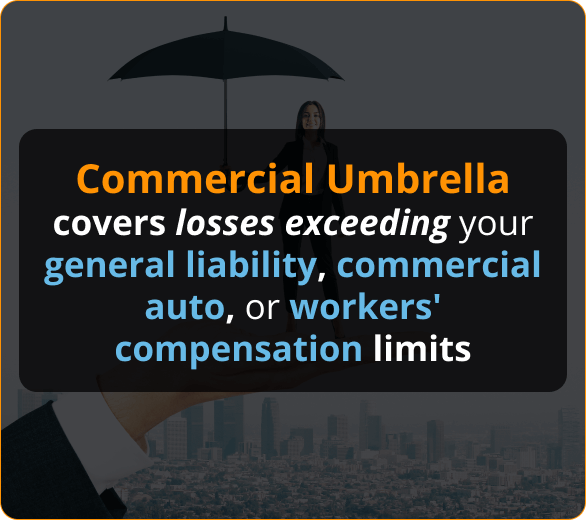 Commercial Umbrella covers losses exceeding your general liability, commercial auto, or workers' compensation limits