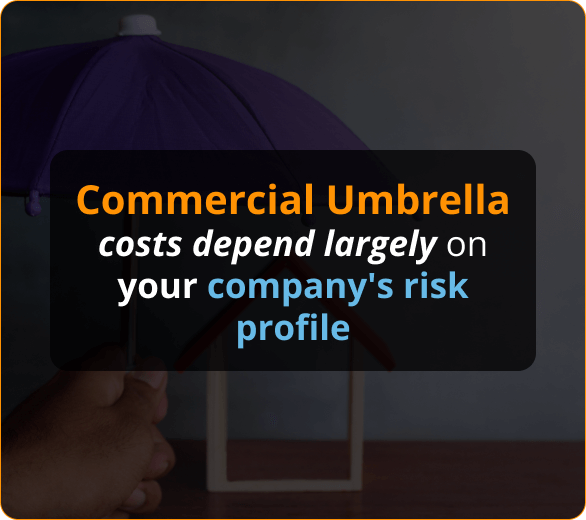 Commercial Umbrella costs depend largely on your company's risk profile