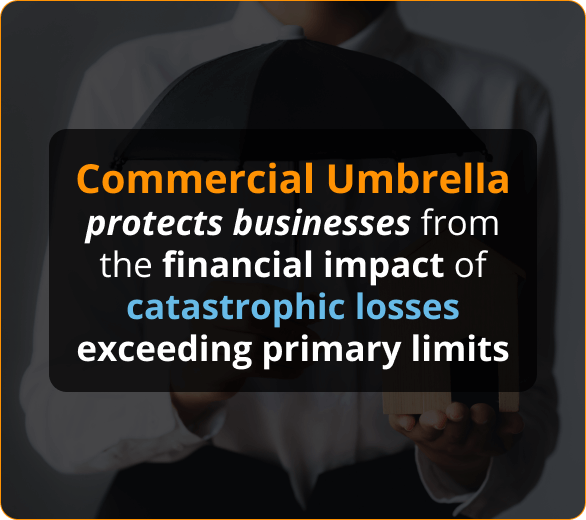 Commercial Umbrella protects businesses from the financial impact of catastrophic losses exceeding primary limits