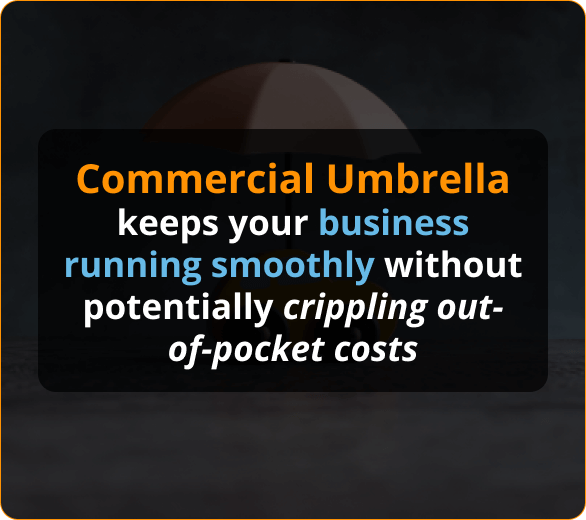 Commercial Umbrella keeps your business running smoothly without potentially crippling out-of-pocket costs