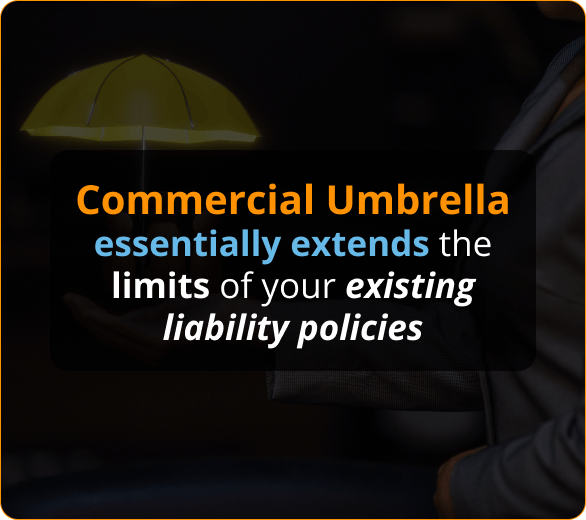 Commercial Umbrella essentially extends the limits of your existing liability policies