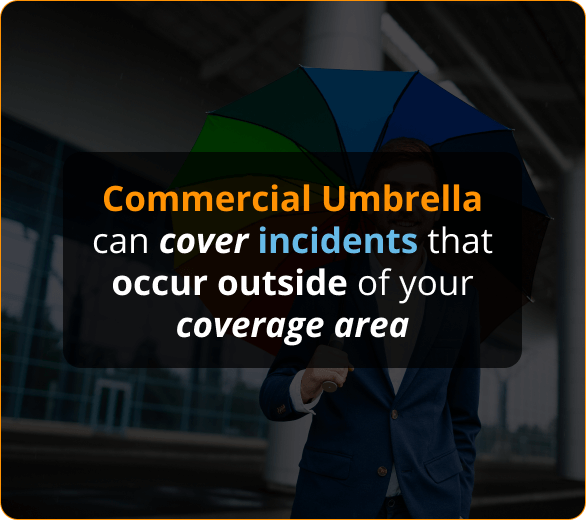 Commercial Umbrella can cover incidents that occur outside of your coverage area