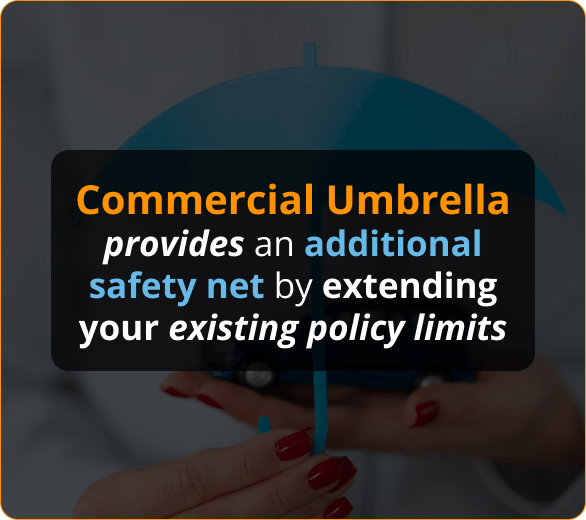 Commercial Umbrella provides an additional safety net by extending your existing policy limits