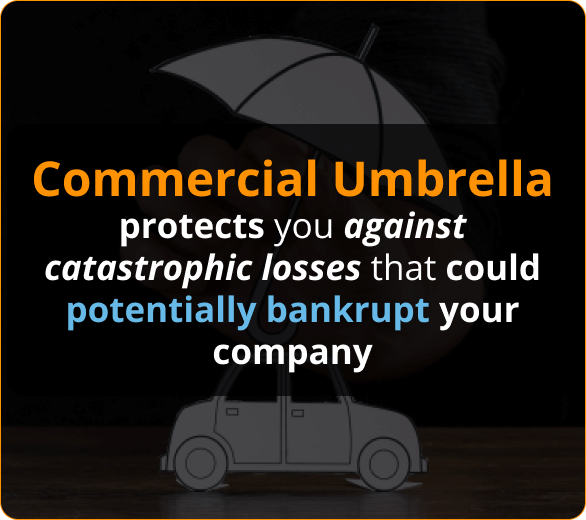 Commercial Umbrella

protects you against catastrophic losses that could potentially bankrupt your company