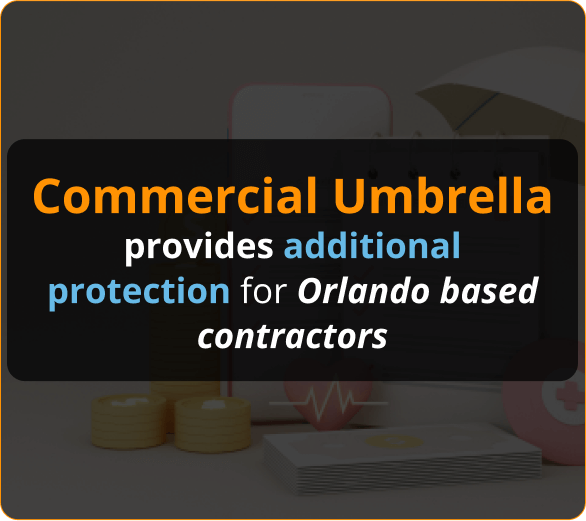 Commercial Umbrella

provides additional protection for Orlando based contractors