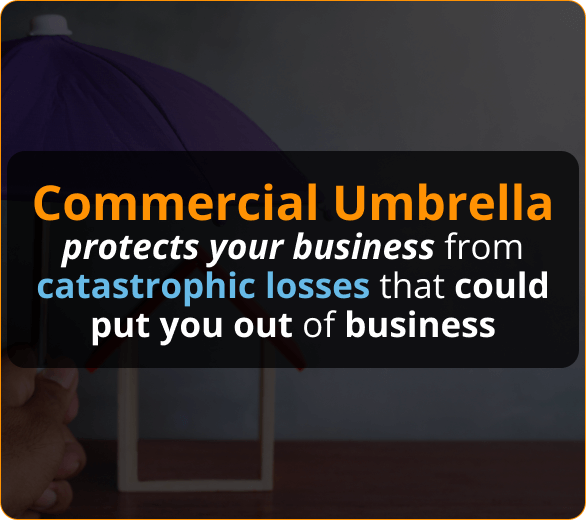 Commercial Umbrella protects your business from catastrophic losses that could put you out of business