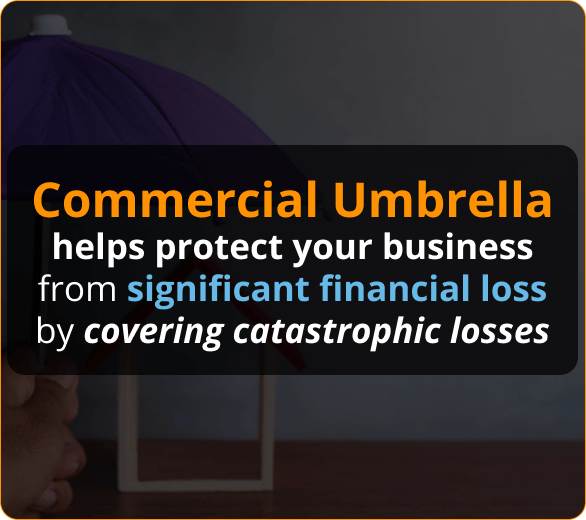 Commercial Umbrella
helps protect your business
from significant financial loss
by covering catastrophic losses