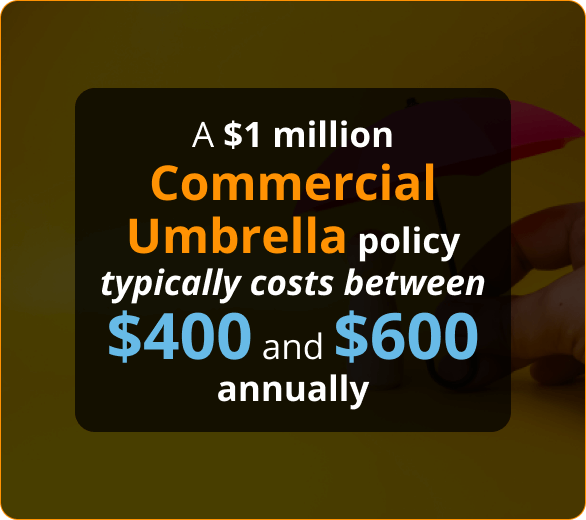 A \$1 million Commercial Umbrella policy typically costs between \$400 and \$600 annually