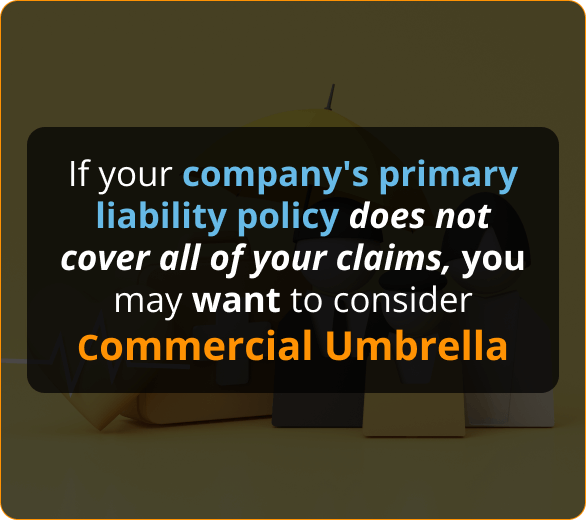 If your company's primary liability policy does not cover all of your claims, you may want to consider Commercial Umbrella