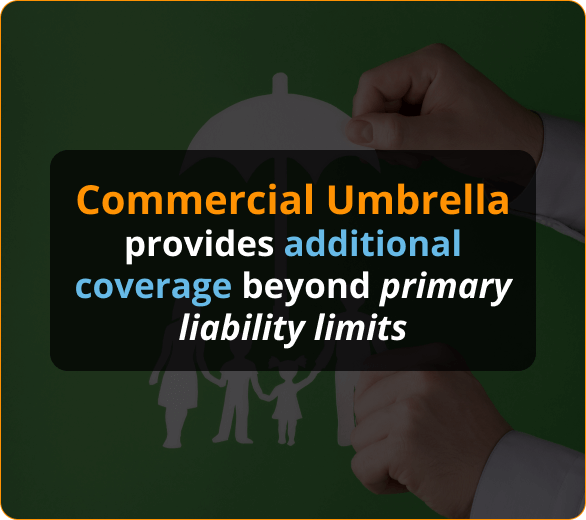 Commercial Umbrella provides additional coverage beyond primary liability limits