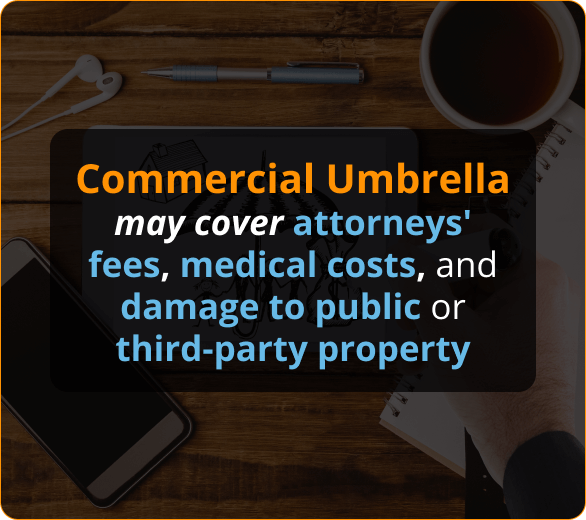 Commercial Umbrella may cover attorneys' fees, medical costs, and damage to public or third-party property