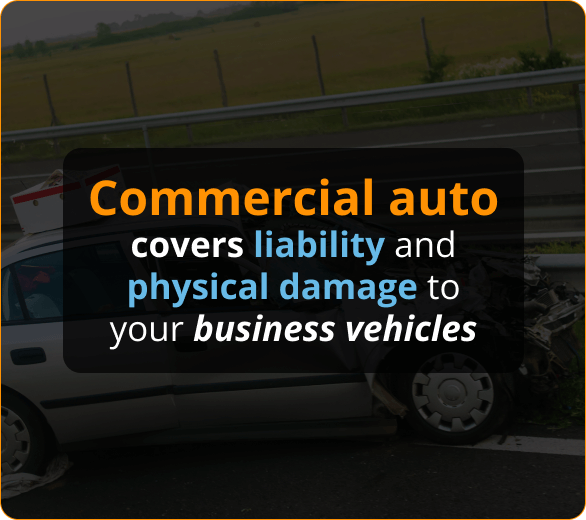 Commercial auto
covers liability and physical damage to your business vehicles