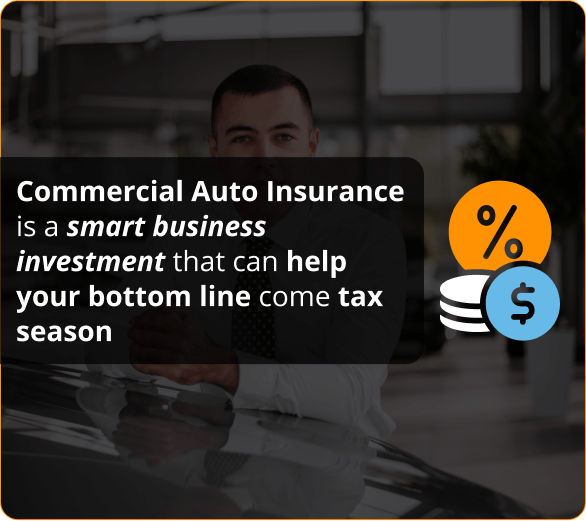 Commercial Auto Insurance is a smart business investment that can help your bottom line come tax season

%

$